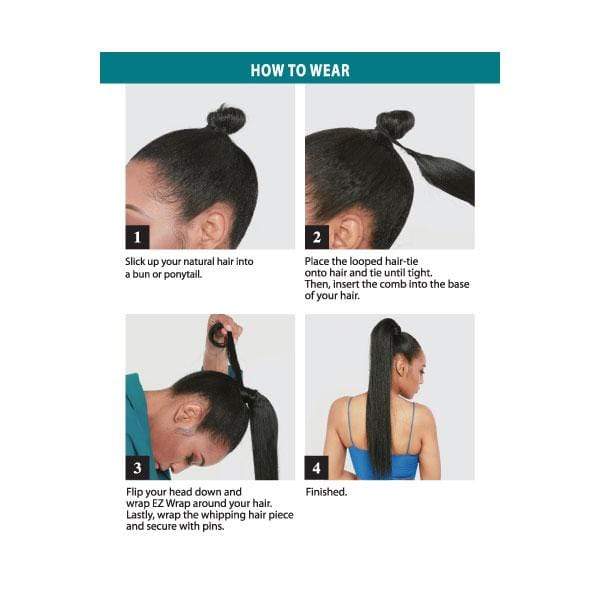 HOW TO WEAR

1

Slick up your natural hair into a bun or ponytail.

2

Place the looped hair-tie onto hair and tie until tight. Then, insert the comb into the base of your hair.

3

Flip your head down and wrap EZ Wrap around your hair. Lastly, wrap the whipping hair piece and secure with pins.

4

Finished.